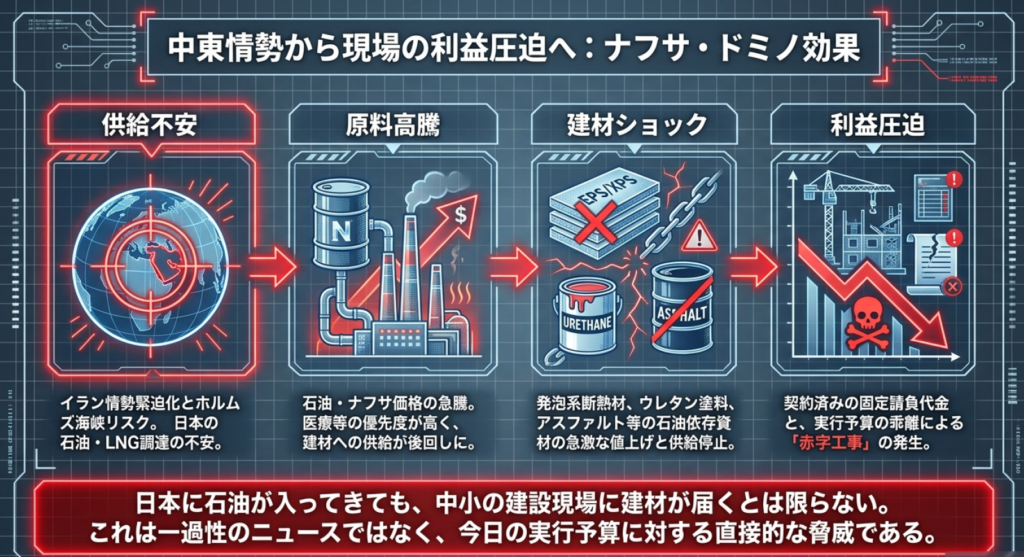 中東情勢から現場の利益圧迫へ：ナフサ・ドミノ効果

供給不安

イラン情勢緊迫化とホルムズ海峡リスク。日本の石油・LNG調達の不安。

原料高騰

N

$

石油・ナフサ価格の急騰。医療等の優先度が高く、建材への供給が後回しに。

建材ショック

EPS/XPS

URETHANE

ASPHALT

発泡系断熱材、ウレタン塗料、アスファルト等の石油依存資材の急激な値上げと供給停止。

利益圧迫

契約済みの固定請負代金と、実行予算の乖離による「赤字工事」の発生。

日本に石油が入ってきても、中小の建設現場に建材が届くとは限らない。
これは一過性のニュースではなく、今日の実行予算に対する直接的な脅威である。